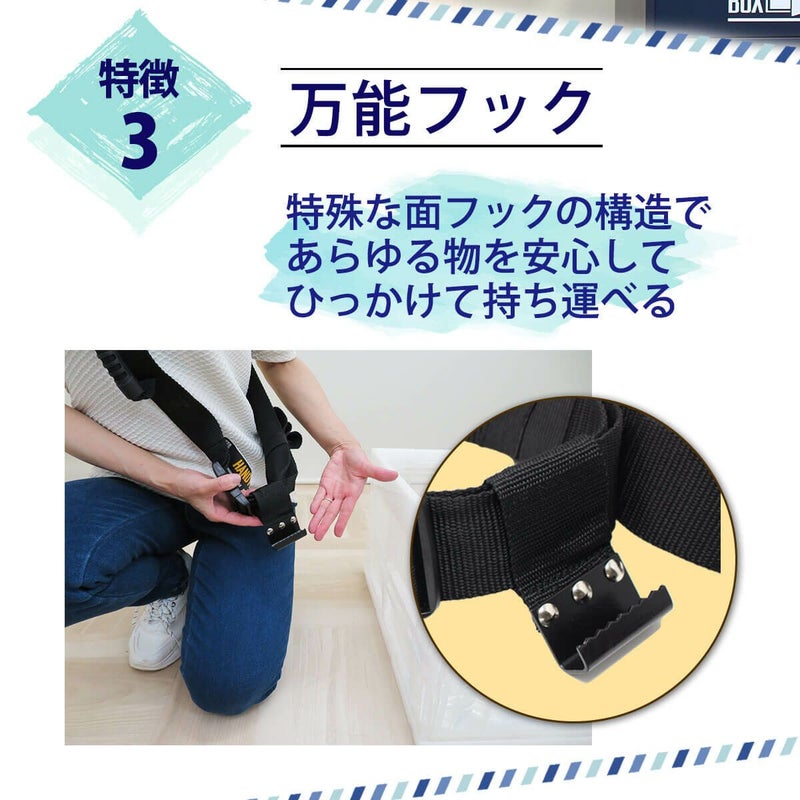 BOX

特徴
3

万能フック

特殊な面フックの構造で
あらゆる物を安心して
ひっかけて持ち運べる

HAND