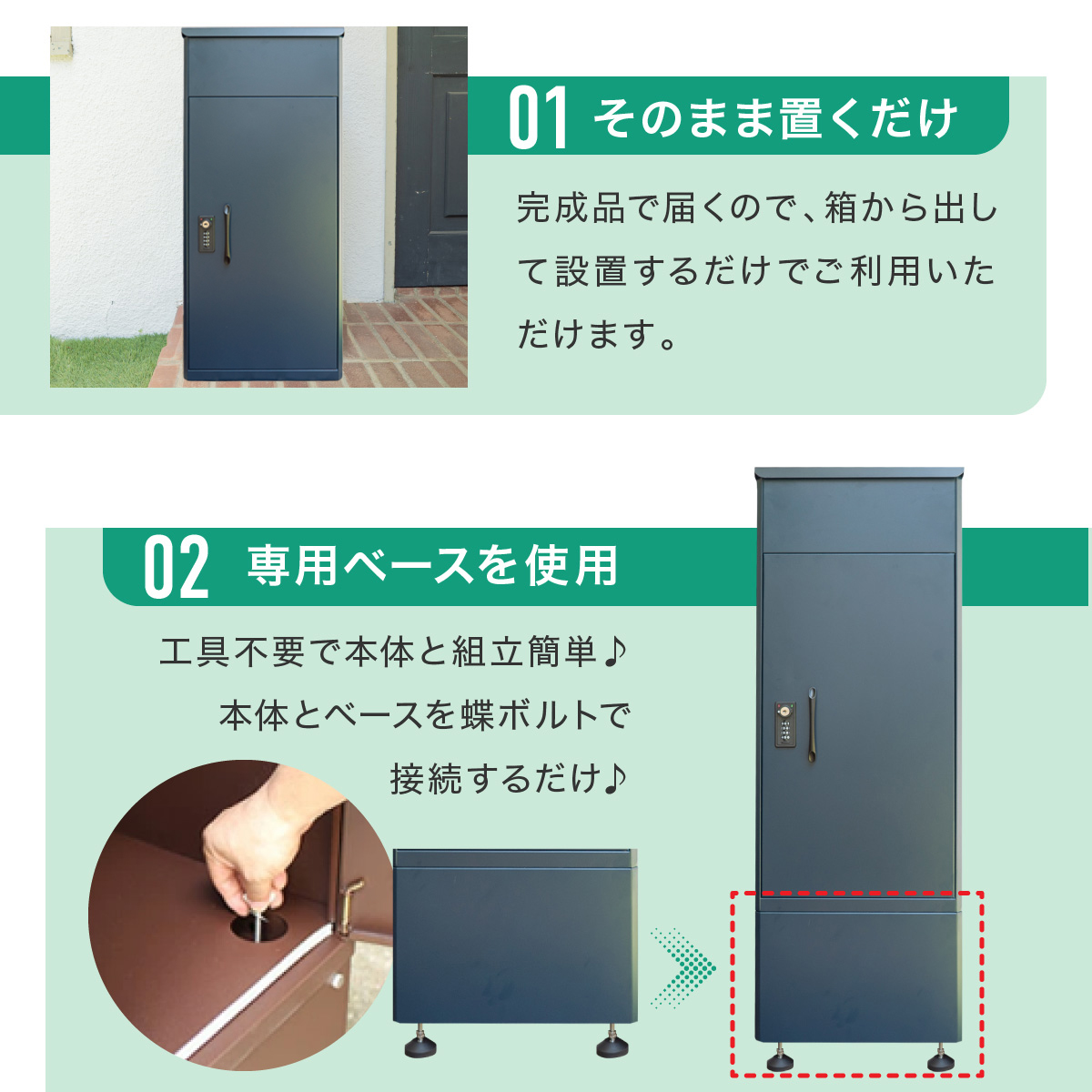 01 そのまま置くだけ

完成品で届くので、箱から出して設置するだけでご利用いただけます。

02 専用ベースを使用

工具不要で本体と組立簡単♪
本体とベースを蝶ボルトで
接続するだけ♪