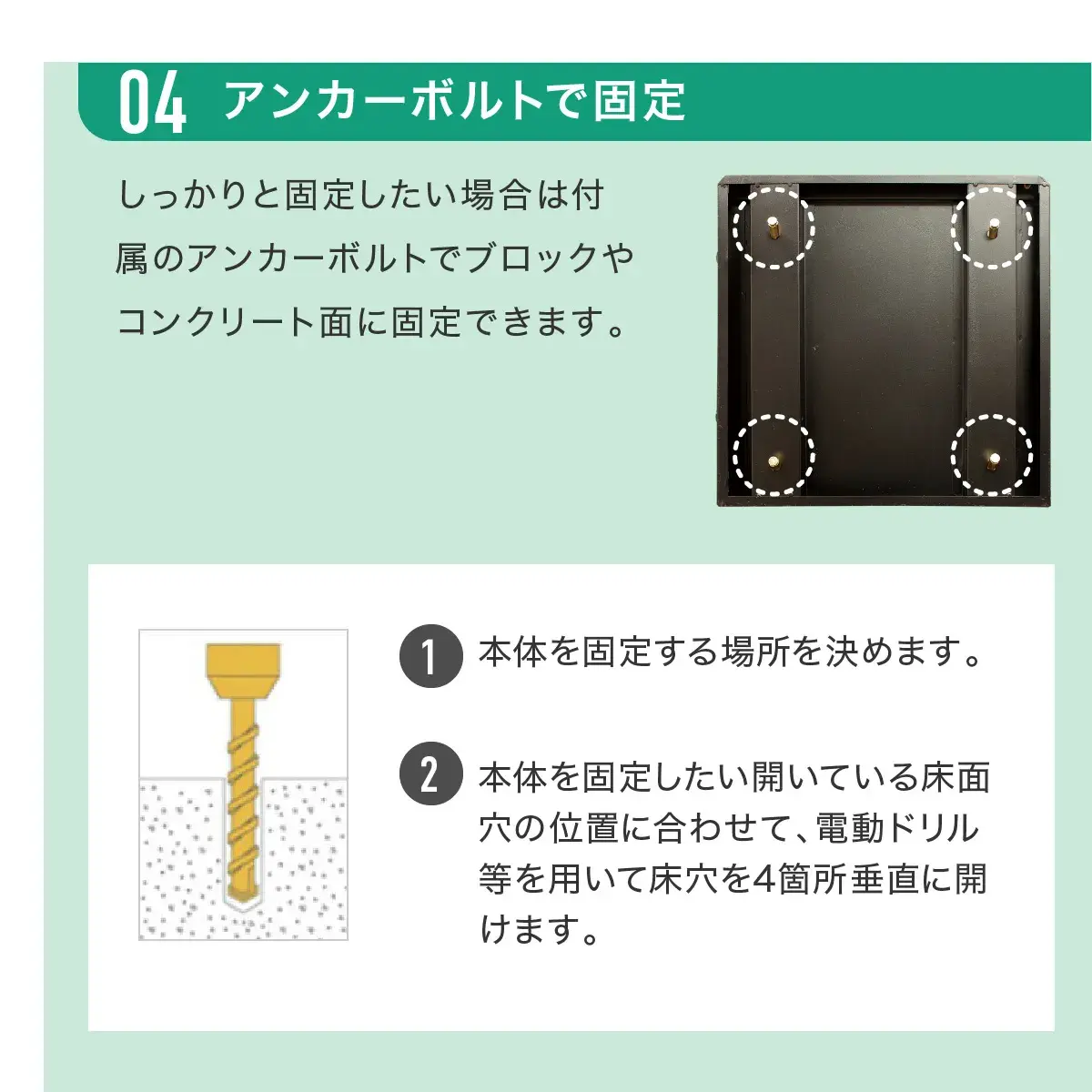 04 アンカーボルトで固定

しっかりと固定したい場合は付属のアンカーボルトでブロックやコンクリート面に固定できます。

1 本体を固定する場所を決めます。

2 本体を固定したい開いている床面穴の位置に合わせて、電動ドリル等を用いて床穴を4箇所垂直に開けます。