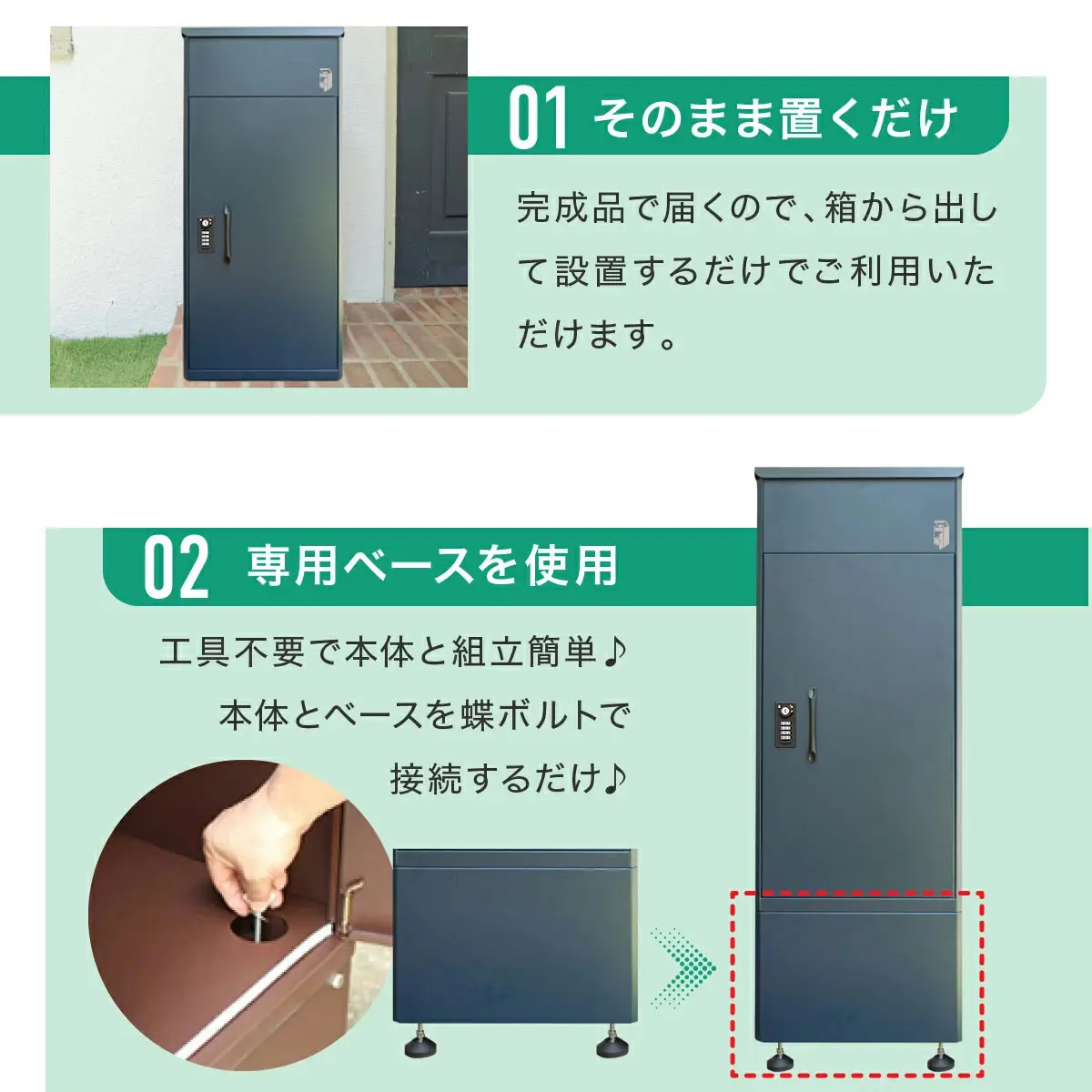 01 そのまま置くだけ

完成品で届くので、箱から出して設置するだけでご利用いただけます。

02 専用ベースを使用

工具不要で本体と組立簡単♪
本体とベースを蝶ボルトで
接続するだけ♪