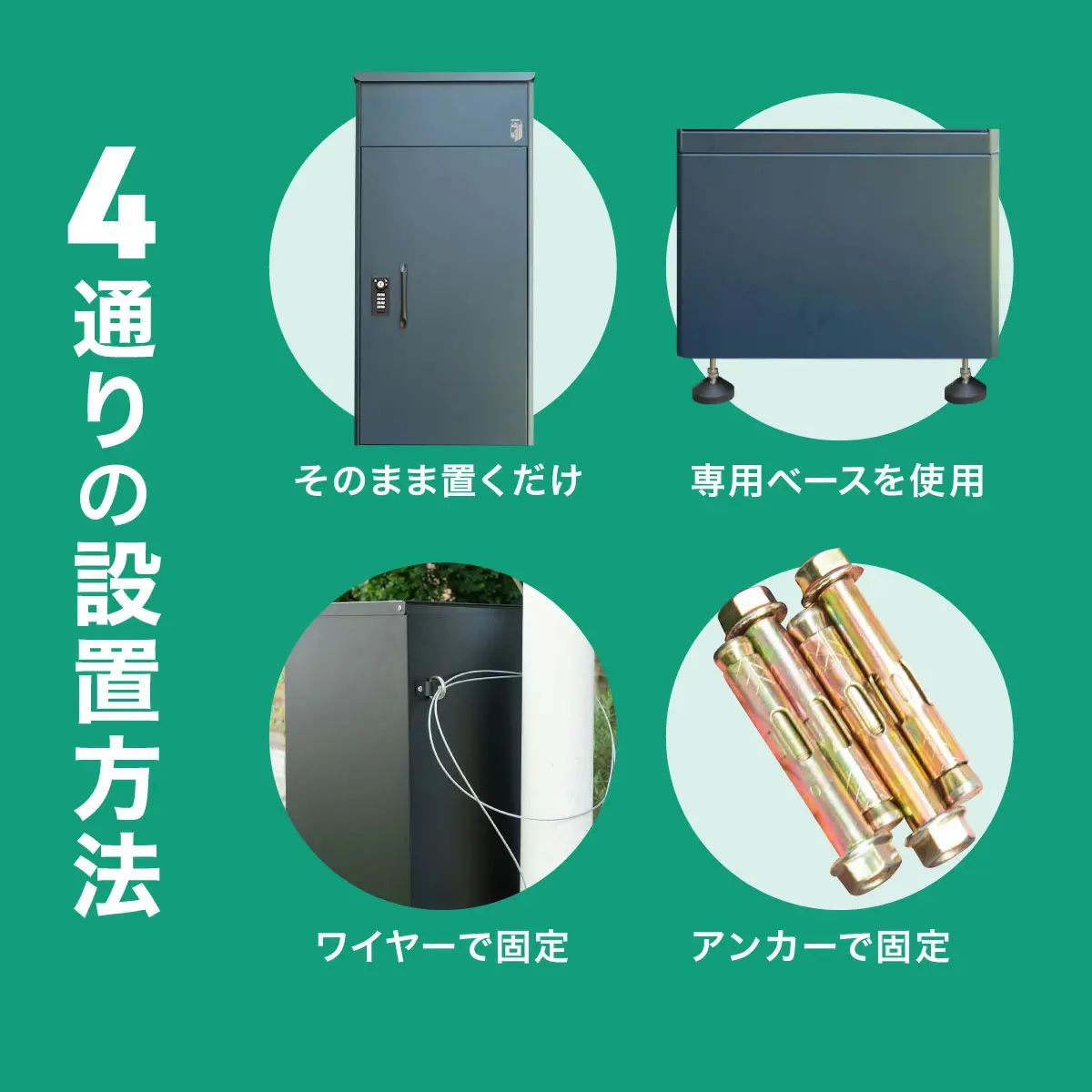 4通りの設置方法

そのまま置くだけ

専用ベースを使用

ワイヤーで固定

アンカーで固定